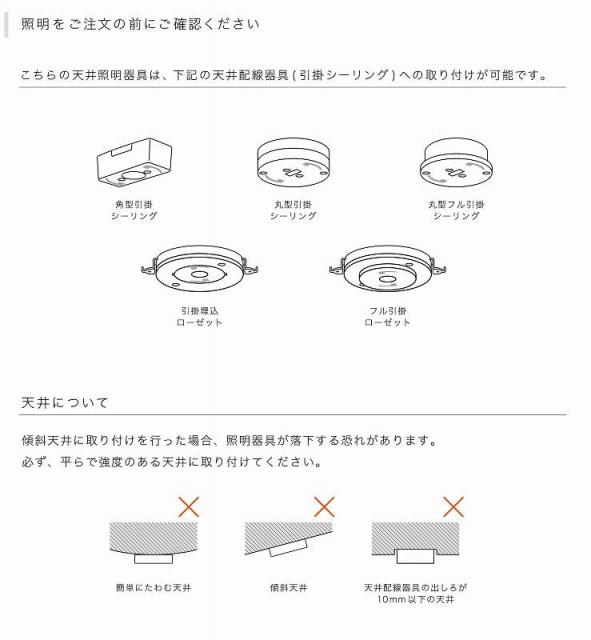 照明をご注文の前にご確認ください

こちらの天井照明器具は、下記の天井配線器具(引掛シーリング)への取り付けが可能です。

角型引掛
シーリング

丸型引掛
シーリング

丸型フル引掛
シーリング

引掛埋込
ローゼット

フル引掛
ローゼット

天井について

傾斜天井に取り付けを行った場合、照明器具が落下する恐れがあります。
必ず、平らで強度のある天井に取り付けてください。

簡単にたわむ天井

傾斜天井

天井配線器具の出しろが
10mm以下の天井